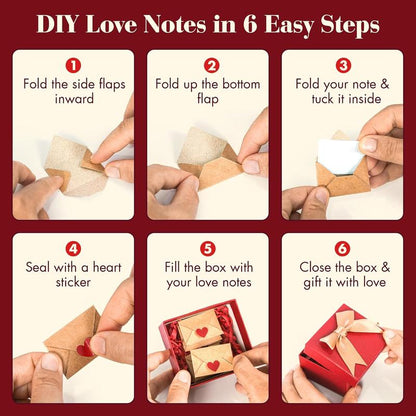 DIY Love Notes in 6 Easy Steps

1
Fold the side flaps inward

2
Fold up the bottom flap

3
Fold your note & tuck it inside

4
Seal with a heart sticker

5
Fill the box with your love notes

6
Close the box & gift it with love