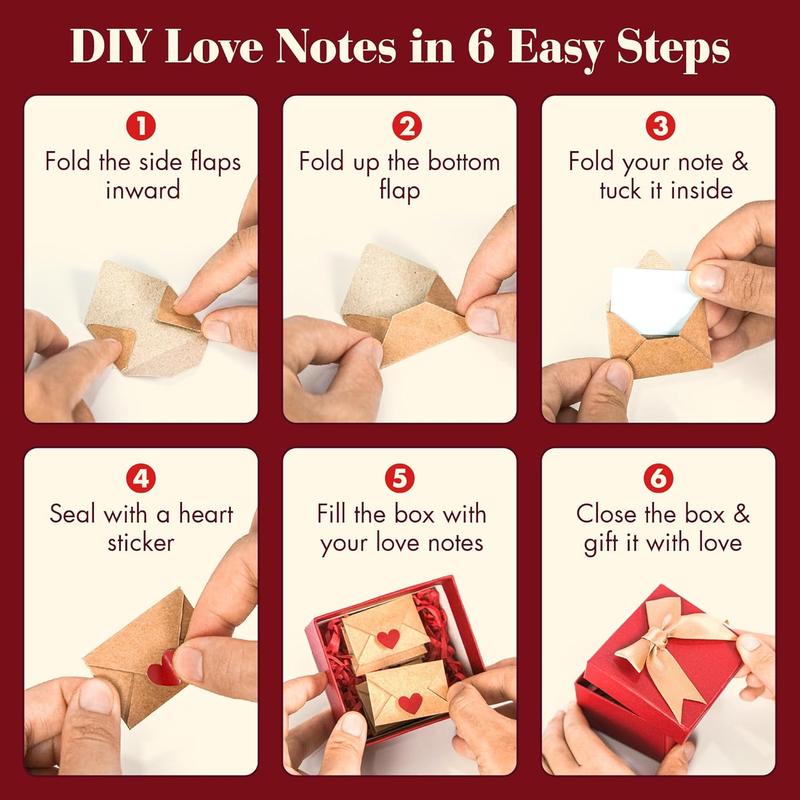 DIY Love Notes in 6 Easy Steps

1
Fold the side flaps inward

2
Fold up the bottom flap

3
Fold your note & tuck it inside

4
Seal with a heart sticker

5
Fill the box with your love notes

6
Close the box & gift it with love